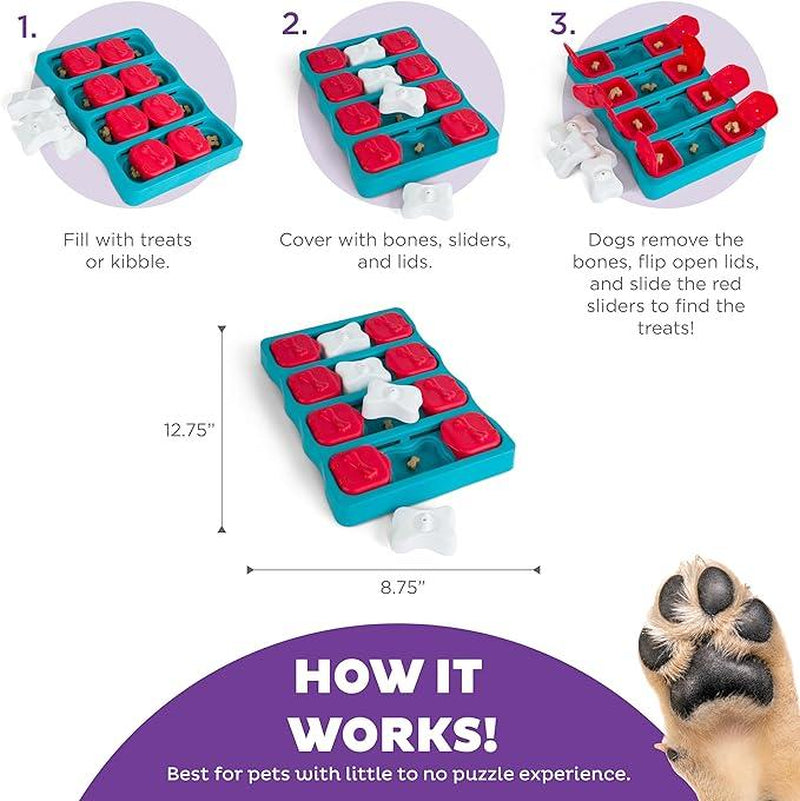 1.

Fill with treats or kibble.

2.

Cover with bones, sliders, and lids.

3.

Dogs remove the bones, flip open lids, and slide the red sliders to find the treats!

12.75"

8.75"

HOW IT WORKS!

Best for pets with little to no puzzle experience.