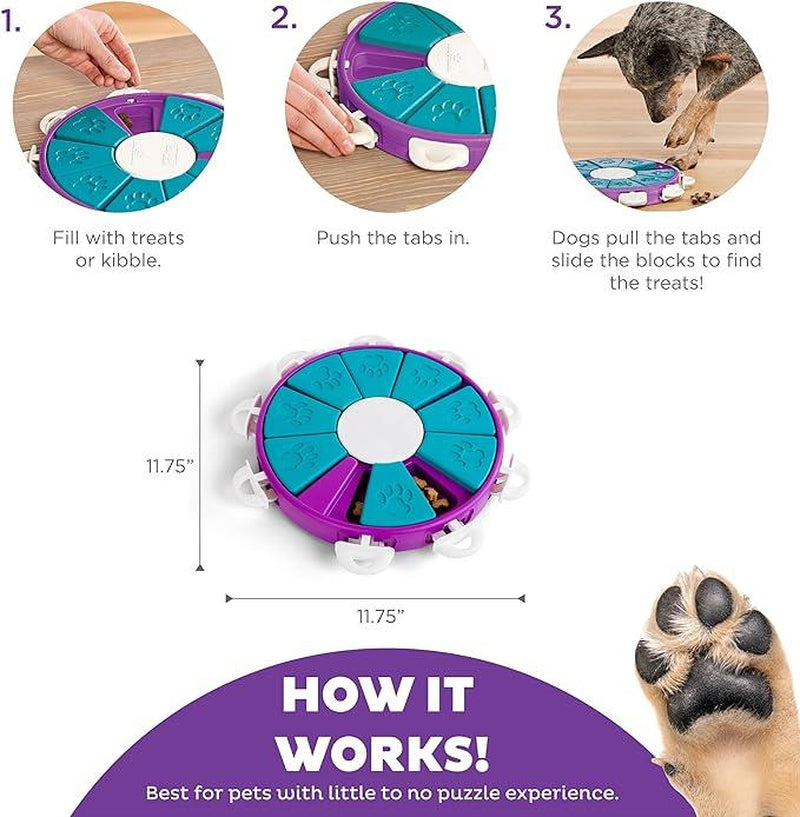 1.

Fill with treats or kibble.

2.

Push the tabs in.

3.

Dogs pull the tabs and slide the blocks to find the treats!

11.75"

11.75"

HOW IT WORKS!

Best for pets with little to no puzzle experience.