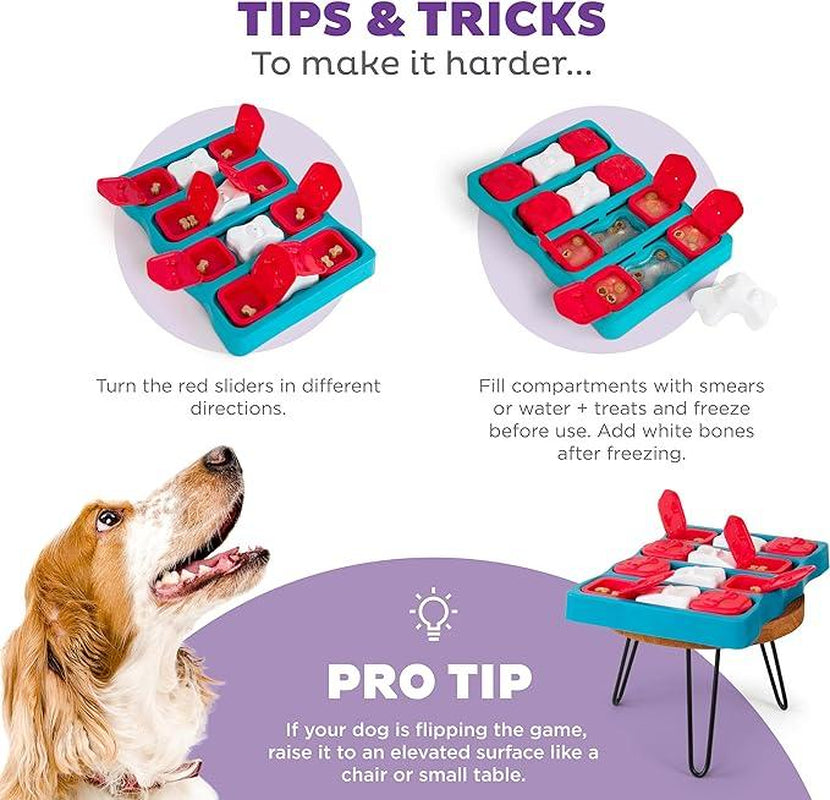 TIPS & TRICKS
To make it harder...

Turn the red sliders in different directions.

Fill compartments with smears or water + treats and freeze before use. Add white bones after freezing.

PRO TIP

If your dog is flipping the game, raise it to an elevated surface like a chair or small table.